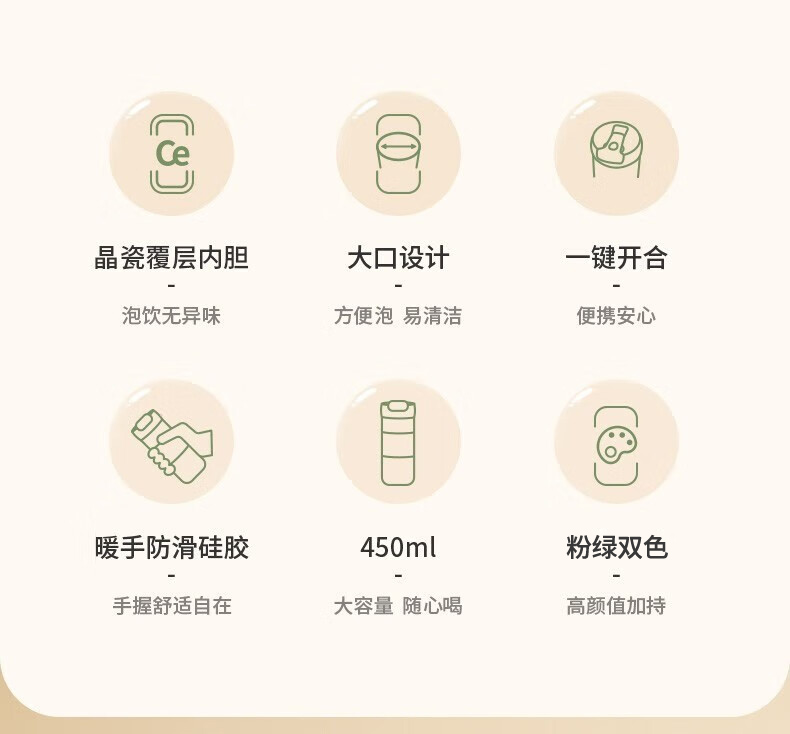 Ce

晶瓷覆层内胆
-
泡饮无异味

大口设计
-
方便泡 易清洁

一键开合
-
便携安心

暖手防滑硅胶
-
手握舒适自在

450ml
-
大容量 随心喝

粉绿双色
-
高颜值加持